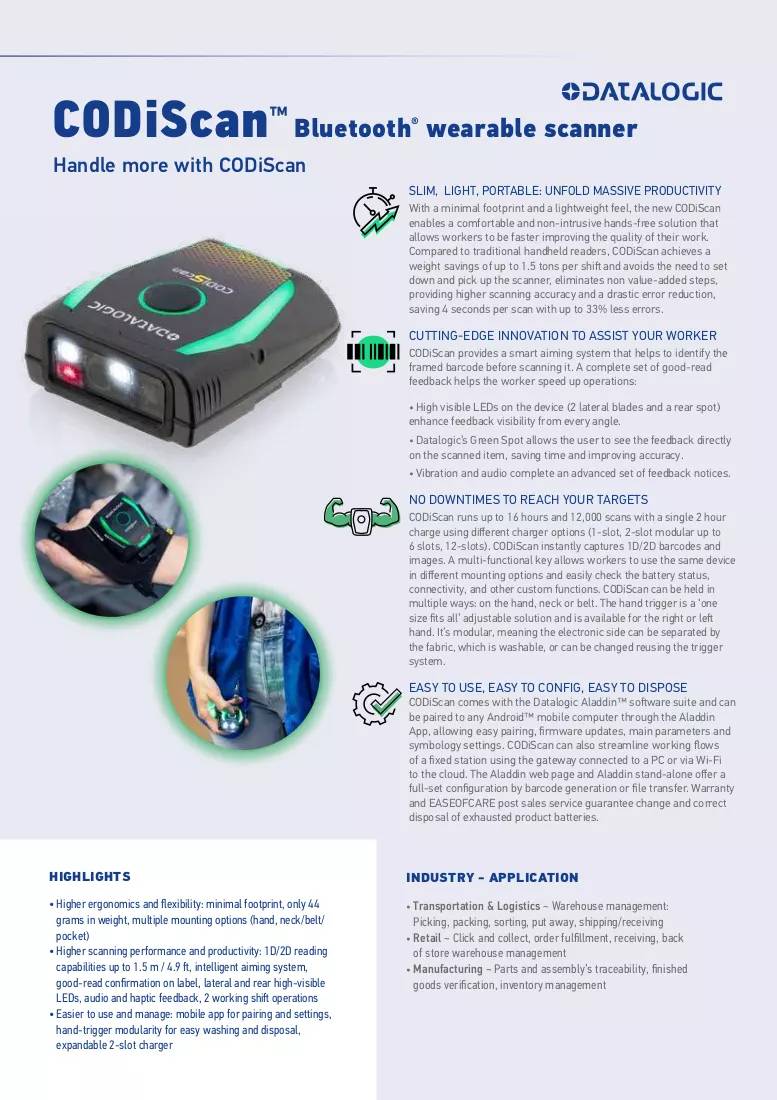 DATALOGIC

CODiScan™ Bluetooth® wearable scanner

Handle more with CODiScan

SLIM, LIGHT, PORTABLE: UNFOLD MASSIVE PRODUCTIVITY

With a minimal footprint and a lightweight feel, the new CODiScan enables a comfortable and non-intrusive hands-free solution that allows workers to be faster improving the quality of their work. Compared to traditional handheld readers, CODiScan achieves a weight savings of up to 1.5 tons per shift and avoids the need to set down and pick up the scanner, eliminates non value-added steps, providing higher scanning accuracy and a drastic error reduction, saving 4 seconds per scan with up to 33% less errors.

CUTTING-EDGE INNOVATION TO ASSIST YOUR WORKER

CODiScan provides a smart aiming system that helps to identify the framed barcode before scanning it. A complete set of good-read feedback helps the worker speed up operations:

• High visible LEDs on the device (2 lateral blades and a rear spot) enhance feedback visibility from every angle.

• Datalogic's Green Spot allows the user to see the feedback directly on the scanned item, saving time and improving accuracy.

• Vibration and audio complete an advanced set of feedback notices.

NO DOWNTIMES TO REACH YOUR TARGETS

CODiScan runs up to 16 hours and 12,000 scans with a single 2 hour charge using different charger options (1-slot, 2-slot modular up to 6 slots, 12-slots). CODiScan instantly captures 1D/2D barcodes and images. A multi-functional key allows workers to use the same device in different mounting options and easily check the battery status, connectivity, and other custom functions. CODiScan can be held in multiple ways: on the hand, neck or belt. The hand trigger is a 'one size fits all' adjustable solution and is available for the right or left hand. It's modular, meaning the electronic side can be separated by the fabric, which is washable, or can be changed reusing the trigger system.

EASY TO USE, EASY TO CONFIG, EASY TO DISPOSE

CODiScan comes with the Datalogic Aladdin™ software suite and can be paired to any Android™ mobile computer through the Aladdin App, allowing easy pairing, firmware updates, main parameters and symbology settings. CODiScan can also streamline working flows of a fixed station using the gateway connected to a PC or via Wi-Fi to the cloud. The Aladdin web page and Aladdin stand-alone offer a full-set configuration by barcode generation or file transfer. Warranty and EASEOFCARE post sales service guarantee change and correct disposal of exhausted product batteries.

HIGHLIGHTS

• Higher ergonomics and flexibility: minimal footprint, only 44 grams in weight, multiple mounting options (hand, neck/belt/pocket)
• Higher scanning performance and productivity: 1D/2D reading capabilities up to 1.5 m / 4.9 ft, intelligent aiming system, good-read confirmation on label, lateral and rear high-visible LEDs, audio and haptic feedback, 2 working shift operations
• Easier to use and manage: mobile app for pairing and settings, hand-trigger modularity for easy washing and disposal, expandable 2-slot charger

INDUSTRY - APPLICATION

• Transportation & Logistics – Warehouse management: Picking, packing, sorting, put away, shipping/receiving
• Retail – Click and collect, order fulfillment, receiving, back of store warehouse management
• Manufacturing – Parts and assembly's traceability, finished goods verification, inventory management